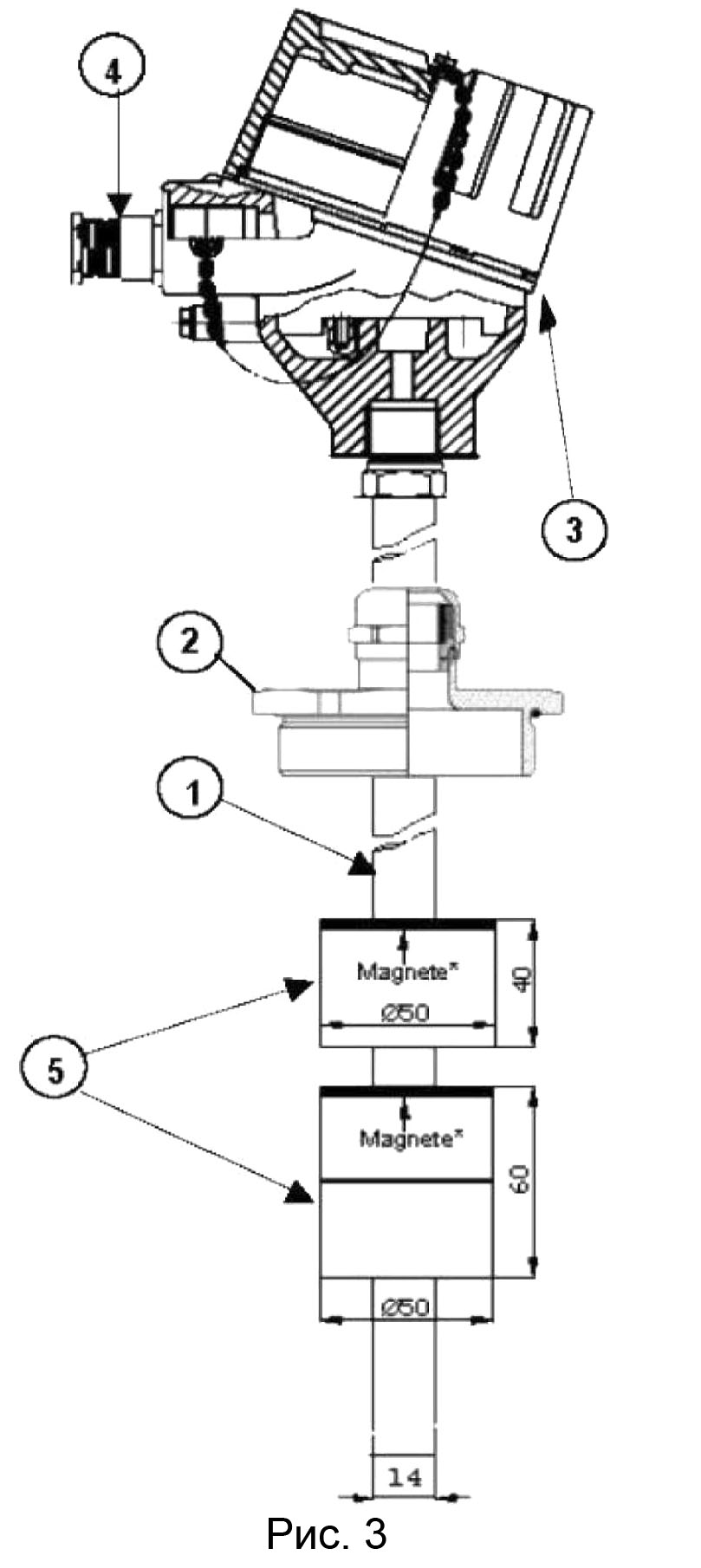 4

3

2

1

Magnete*

Ø50

40

5

Magnete*

60

Ø50

14

Рис. 3